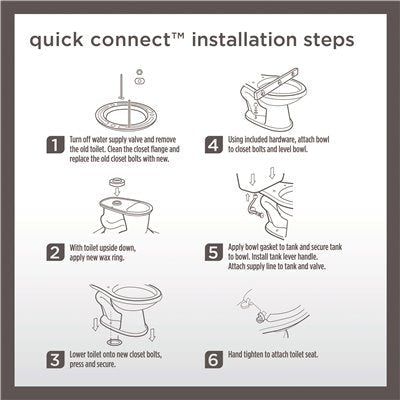 quick connect™ installation steps

1 Turn off water supply valve and remove the old toilet. Clean the closet flange and replace the old closet bolts with new.

2 With toilet upside down, apply new wax ring.

3 Lower toilet onto new closet bolts, press and secure.

4 Using included hardware, attach bowl to closet bolts and level bowl.

5 Apply bowl gasket to tank and secure tank to bowl. Install tank lever handle. Attach supply line to tank and valve.

6 Hand tighten to attach toilet seat.